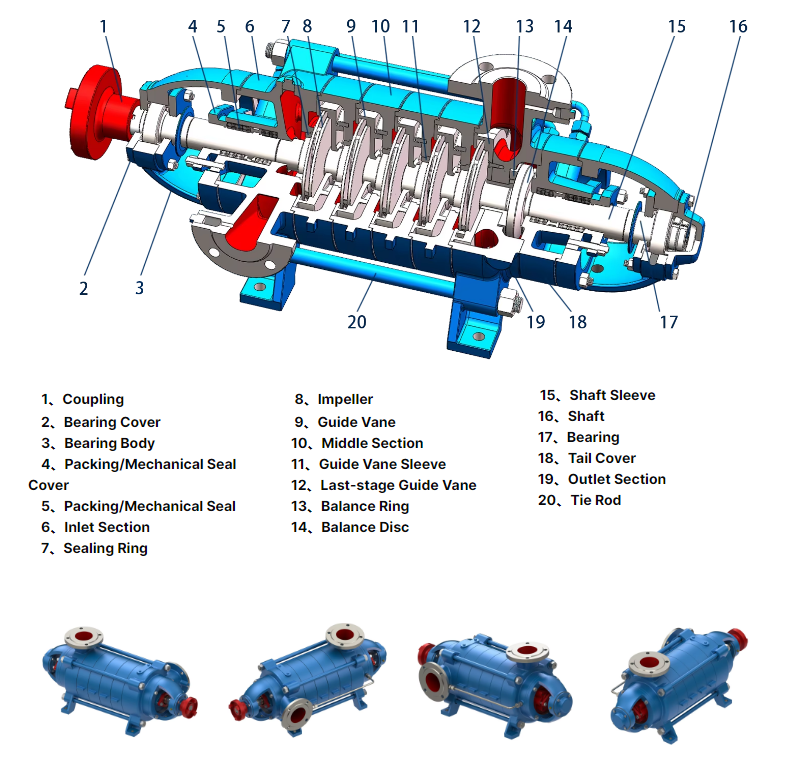 1 4 5 6 7 8 9 10 11 12 13 14 15 16

2 3 20 19 18 17

1、Coupling
2、Bearing Cover
3、Bearing Body
4、Packing/Mechanical Seal Cover
5、Packing/Mechanical Seal
6、Inlet Section
7、Sealing Ring

8、Impeller
9、Guide Vane
10、Middle Section
11、Guide Vane Sleeve
12、Last-stage Guide Vane
13、Balance Ring
14、Balance Disc

15、Shaft Sleeve
16、Shaft
17、Bearing
18、Tail Cover
19、Outlet Section
20、Tie Rod