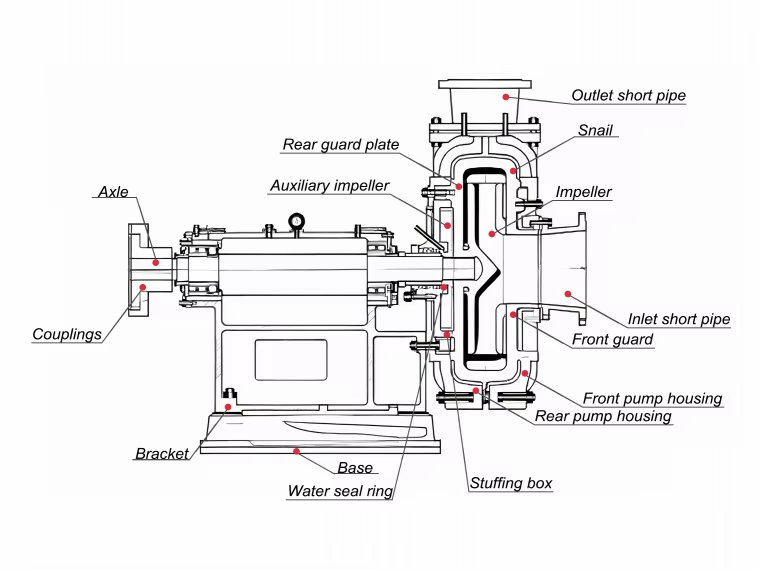 Outlet short pipe
Snail
Rear guard plate
Auxiliary impeller
Impeller
Axle
Couplings
Inlet short pipe
Front guard
Front pump housing
Rear pump housing
Bracket
Base
Water seal ring
Stuffing box